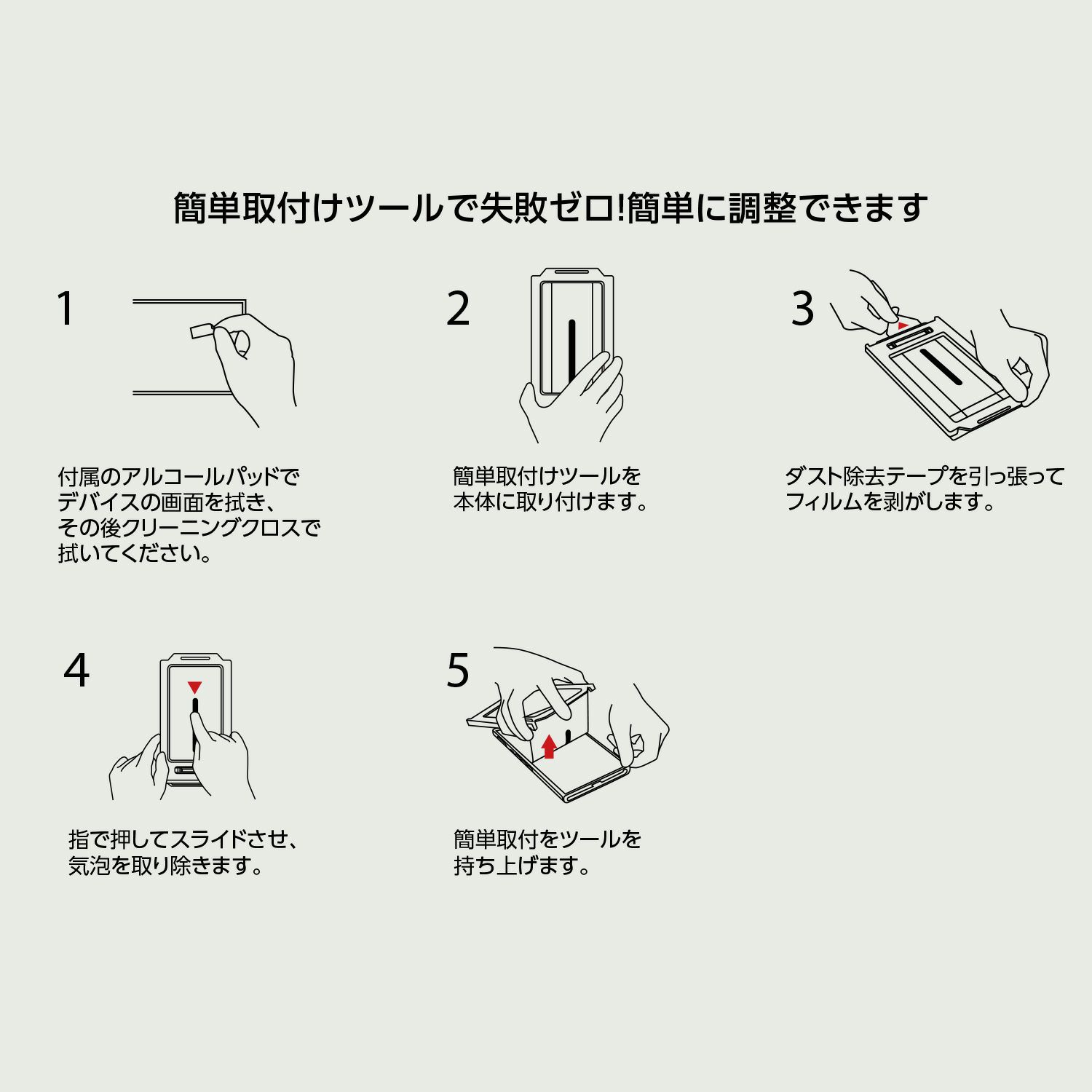 簡単取付けツールで失敗ゼロ!簡単に調整できます

1

付属のアルコールパッドでデバイスの画面を拭き、その後クリーニングクロスで拭いてください。

2

簡単取付けツールを本体に取り付けます。

3

ダスト除去テープを引っ張ってフィルムを剥がします。

4

指で押してスライドさせ、気泡を取り除きます。

5

簡単取付をツールを持ち上げます。