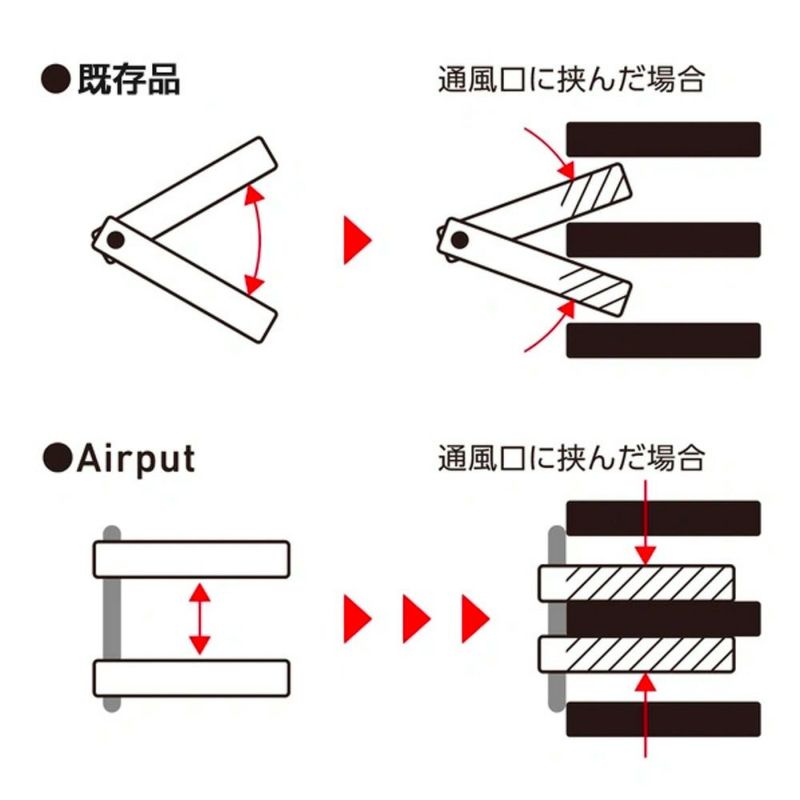 ●既存品

通風口に挟んだ場合

●Airput

通風口に挟んだ場合