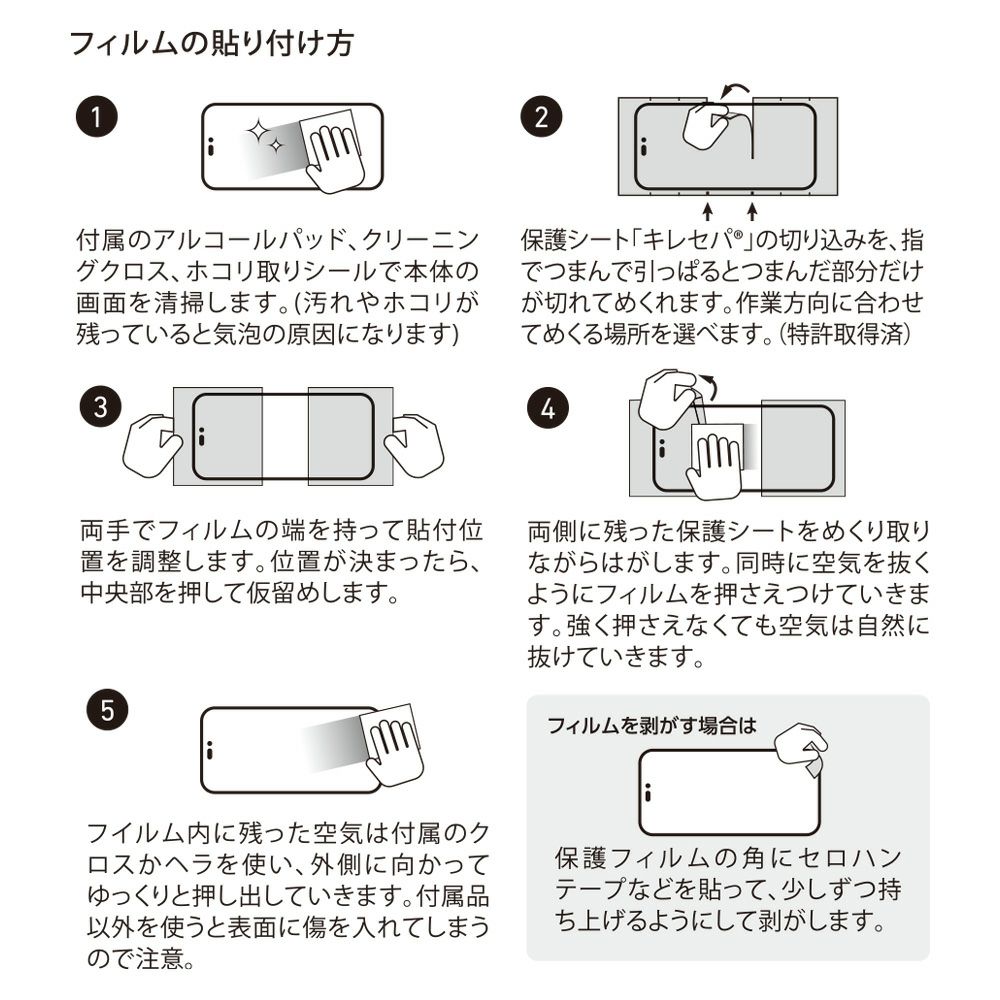 フィルムの貼り付け方

1

付属のアルコールパッド、クリーニングクロス、ホコリ取りシールで本体の画面を清掃します。(汚れやホコリが残っていると気泡の原因になります)

2

保護シート「キレセパ®」の切り込みを、指でつまんで引っぱるとつまんだ部分だけが切れてめくれます。作業方向に合わせてめくる場所を選べます。(特許取得済)

3

両手でフィルムの端を持って貼付位置を調整します。位置が決まったら、中央部を押して仮留めします。

4

両側に残った保護シートをめくり取りながらはがします。同時に空気を抜くようにフィルムを押さえつけていきます。強く押さえなくても空気は自然に抜けていきます。

5

フイルム内に残った空気は付属のクロスかヘラを使い、外側に向かってゆっくりと押し出していきます。付属品以外を使うと表面に傷を入れてしまうので注意。

フィルムを剥がす場合は

保護フィルムの角にセロハンテープなどを貼って、少しずつ持ち上げるようにして剥がします。