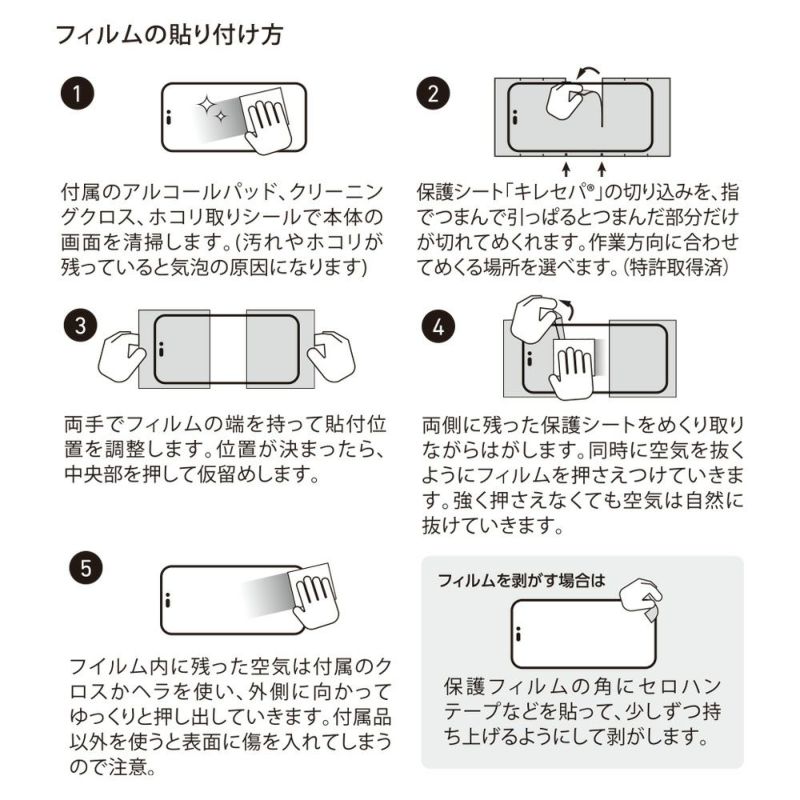 フィルムの貼り付け方

1

付属のアルコールパッド、クリーニングクロス、ホコリ取りシールで本体の画面を清掃します。(汚れやホコリが残っていると気泡の原因になります)

2

保護シート「キレセパ®」の切り込みを、指でつまんで引っぱるとつまんだ部分だけが切れてめくれます。作業方向に合わせてめくる場所を選べます。(特許取得済)

3

両手でフィルムの端を持って貼付位置を調整します。位置が決まったら、中央部を押して仮留めします。

4

両側に残った保護シートをめくり取りながらはがします。同時に空気を抜くようにフィルムを押さえつけていきます。強く押さえなくても空気は自然に抜けていきます。

5

フイルム内に残った空気は付属のクロスかヘラを使い、外側に向かってゆっくりと押し出していきます。付属品以外を使うと表面に傷を入れてしまうので注意。

フィルムを剥がす場合は

保護フィルムの角にセロハンテープなどを貼って、少しずつ持ち上げるようにして剥がします。