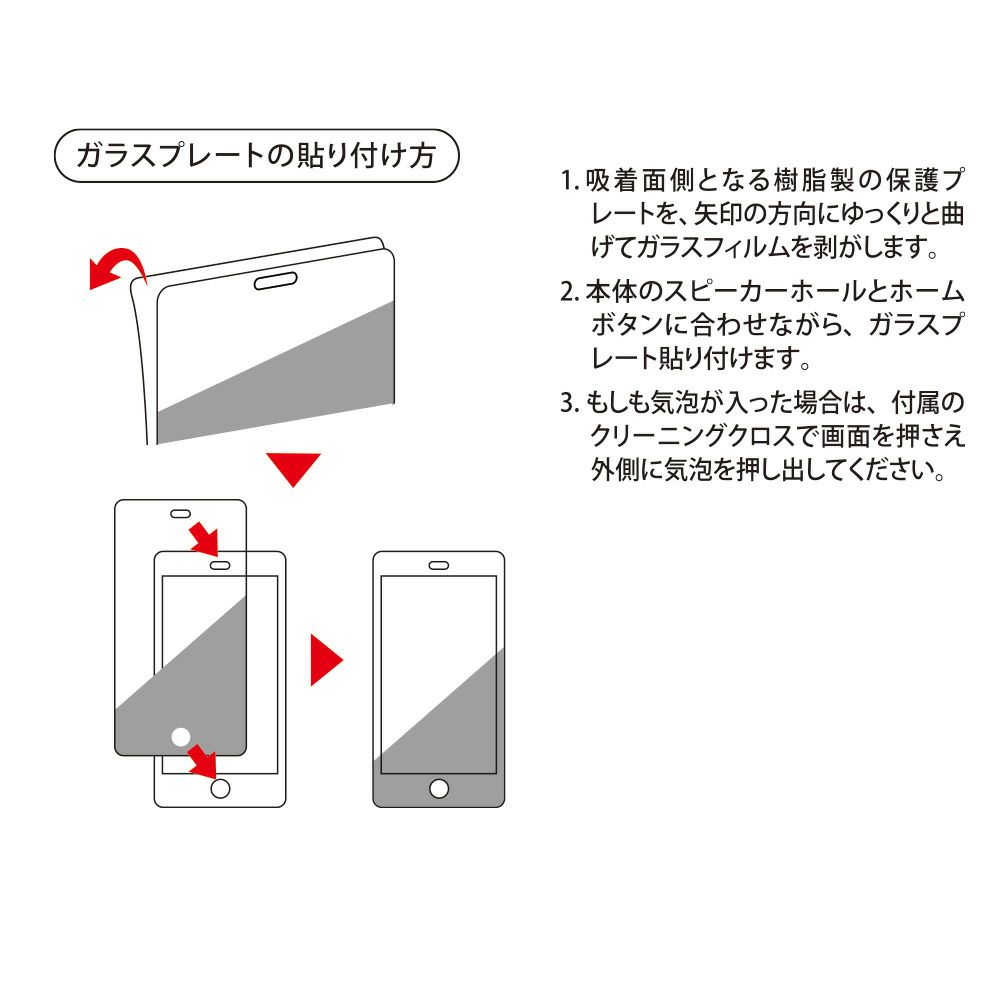 ガラスプレートの貼り付け方

1. 吸着面側となる樹脂製の保護プレートを、矢印の方向にゆっくりと曲げてガラスフィルムを剥がします。

2. 本体のスピーカーホールとホームボタンに合わせながら、ガラスプレート貼り付けます。

3. もしも気泡が入った場合は、付属のクリーニングクロスで画面を押さえ外側に気泡を押し出してください。