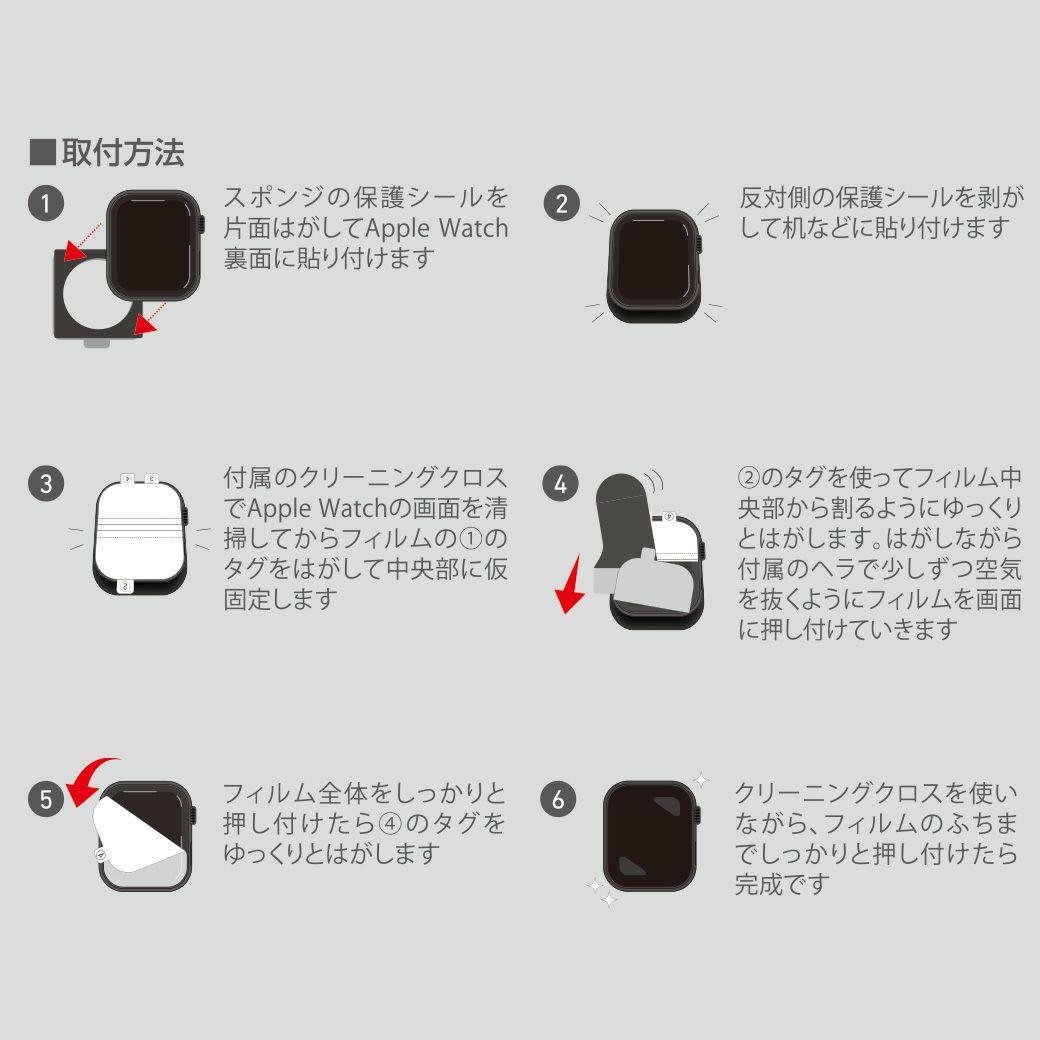 ■取付方法

1

スポンジの保護シールを片面はがしてApple Watch裏面に貼り付けます

2

反対側の保護シールを剥がして机などに貼り付けます

3

付属のクリーニングクロスでApple Watchの画面を清掃してからフィルムの①のタグをはがして中央部に仮固定します

4

②のタグを使ってフィルム中央部から割るようにゆっくりとはがします。はがしながら付属のヘラで少しずつ空気を抜くようにフィルムを画面に押し付けていきます

5

フィルム全体をしっかりと押し付けたら④のタグをゆっくりとはがします

6

クリーニングクロスを使いながら、フィルムのふちまでしっかりと押し付けたら完成です