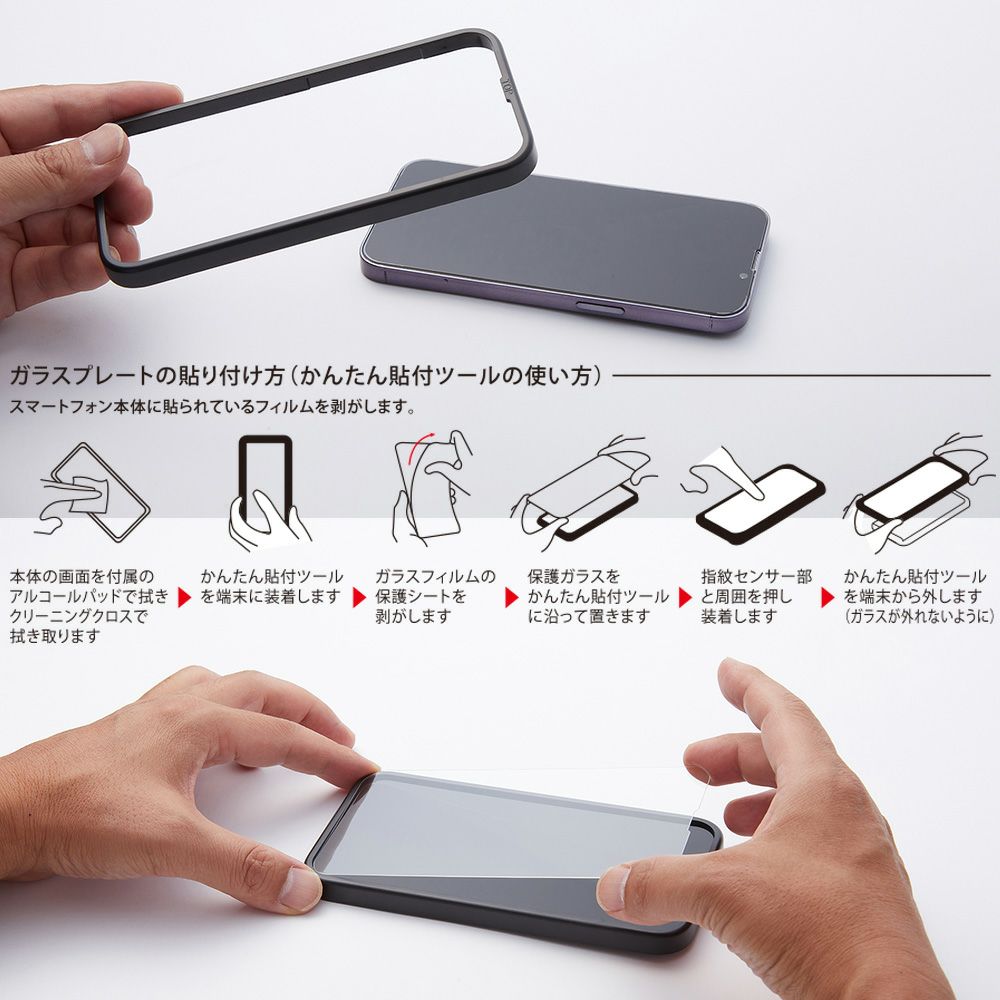 ガラスプレートの貼り付け方（かんたん貼付ツールの使い方）

スマートフォン本体に貼られているフィルムを剥がします。

本体の画面を付属のアルコールパッドで拭きクリーニングクロスで拭き取ります

かんたん貼付ツールを端末に装着します

ガラスフィルムの保護シートを剥がします

保護ガラスをかんたん貼付ツールに沿って置きます

指紋センサー部と周囲を押し装着します

かんたん貼付ツールを端末から外します（ガラスが外れないように）