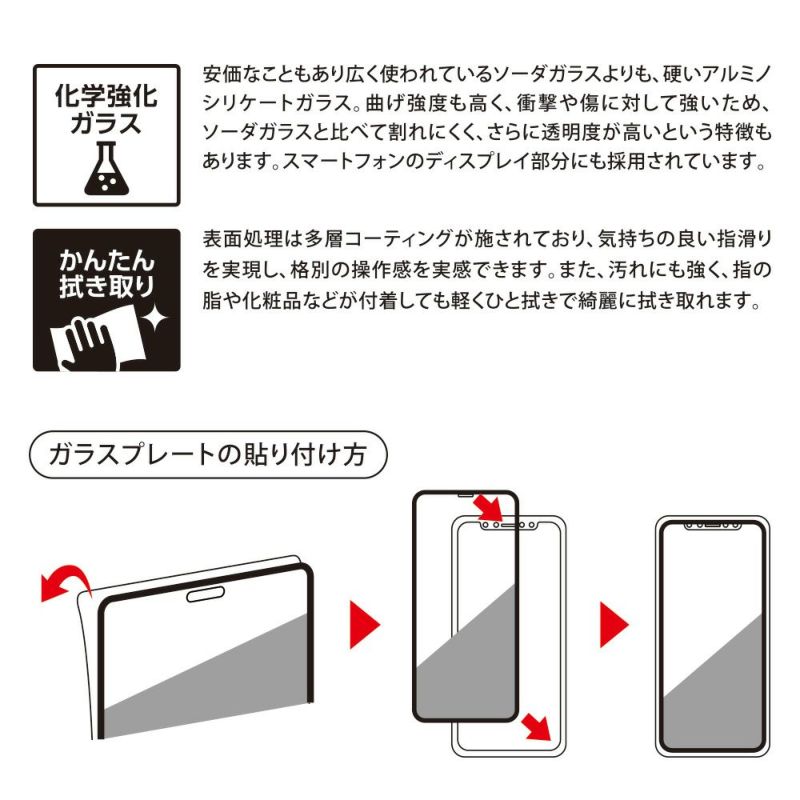 化学強化ガラス

安価なこともあり広く使われているソーダガラスよりも、硬いアルミノシリケートガラス。曲げ強度も高く、衝撃や傷に対して強いため、ソーダガラスと比べて割れにくく、さらに透明度が高いという特徴もあります。スマートフォンのディスプレイ部分にも採用されています。

かんたん拭き取り

表面処理は多層コーティングが施されており、気持ちの良い指滑りを実現し、格別の操作感を実感できます。また、汚れにも強く、指の脂や化粧品などが付着しても軽くひと拭きで綺麗に拭き取れます。

ガラスプレートの貼り付け方